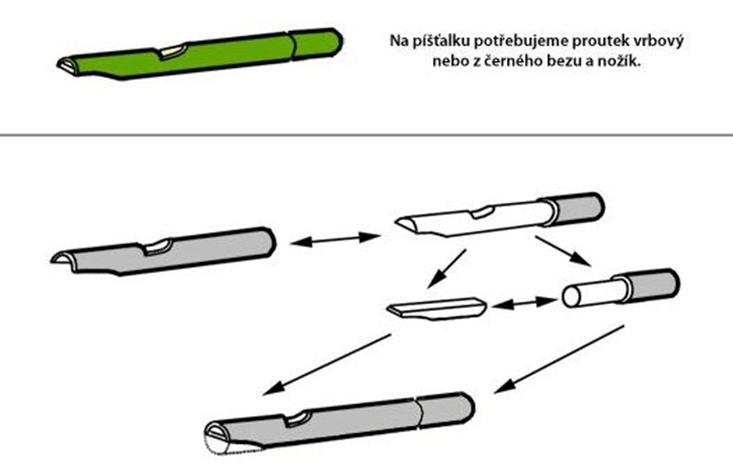 Na píšťalku potřebujeme proutek vrbový nebo z černého bezu a nožík.